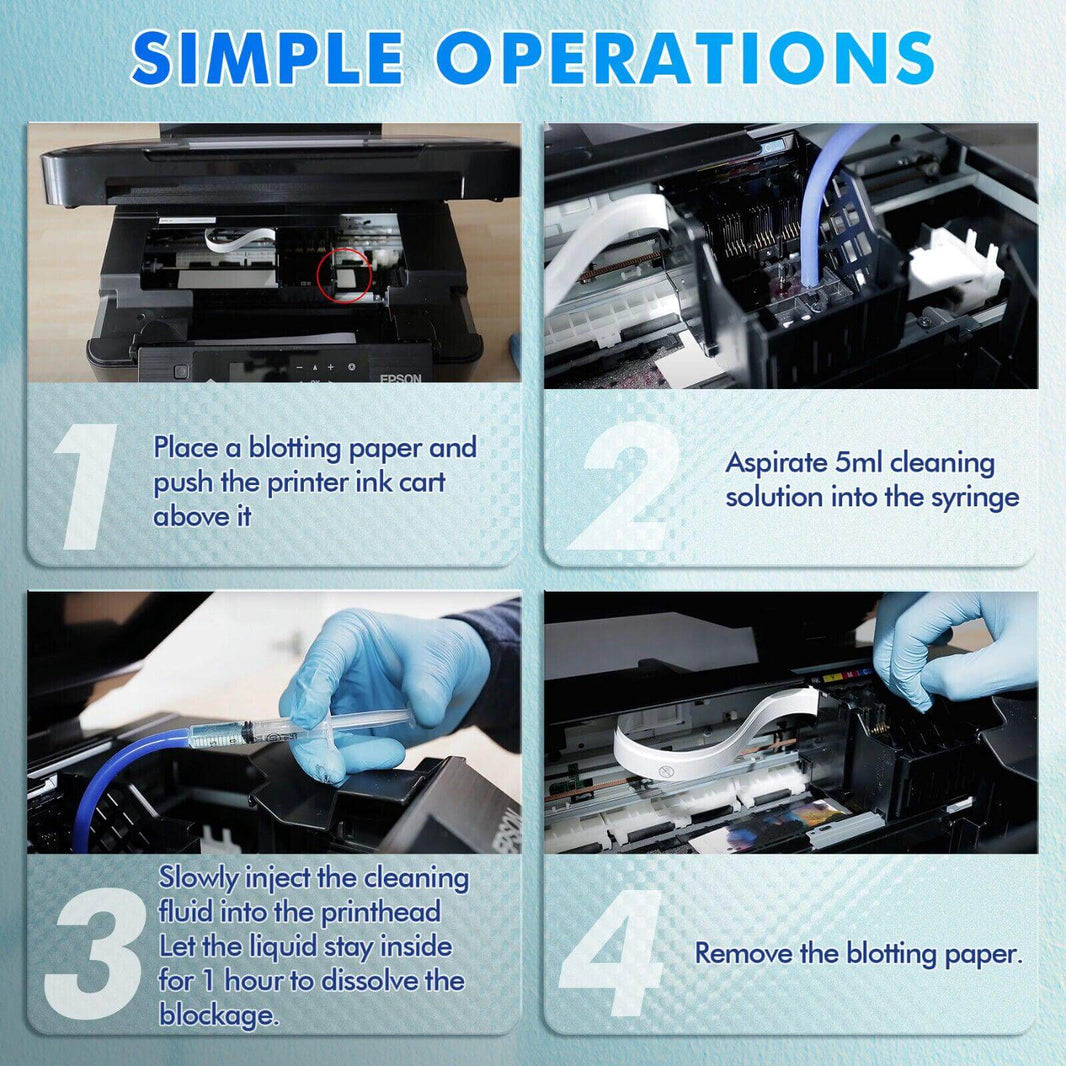 SIMPLE OPERATIONS

EPSON

1 Place a blotting paper and push the printer ink cart above it

2 Aspirate 5ml cleaning solution into the syringe

EPSON

3 Slowly inject the cleaning fluid into the printhead Let the liquid stay inside for 1 hour to dissolve the blockage.

4 Remove the blotting paper.