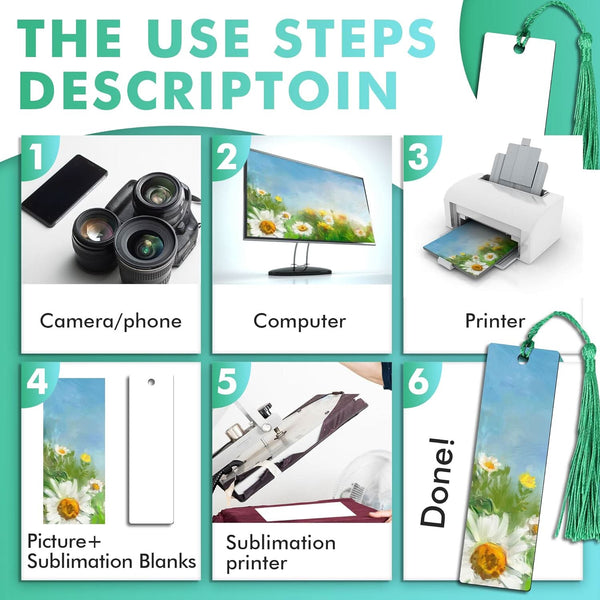 THE USE STEPS DESCRIPTOIN

1
Camera/phone

2
Computer

3
Printer

4
Picture+ Sublimation Blanks

5
Sublimation printer

6
Done!