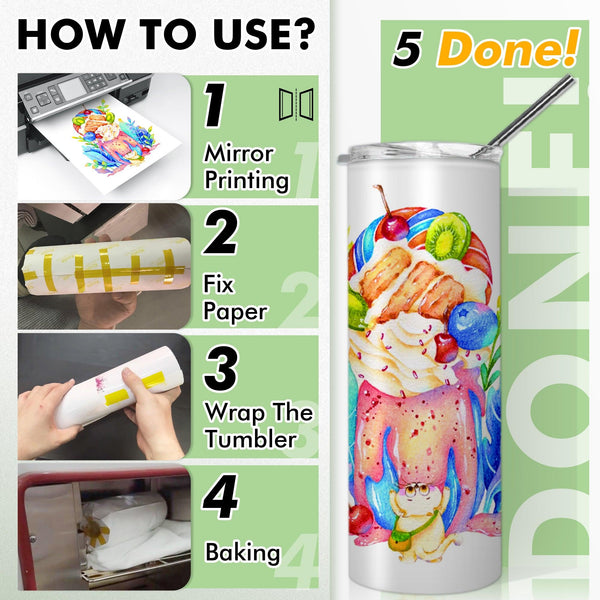 HOW TO USE?

1
Mirror Printing

2
Fix Paper

3
Wrap The Tumbler

4
Baking

5 Done!

DONE!